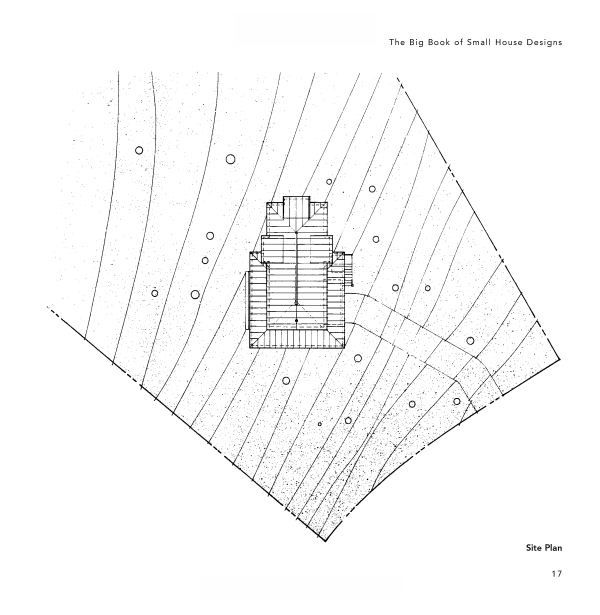 The Big Book of Small House Designs

Site Plan

17