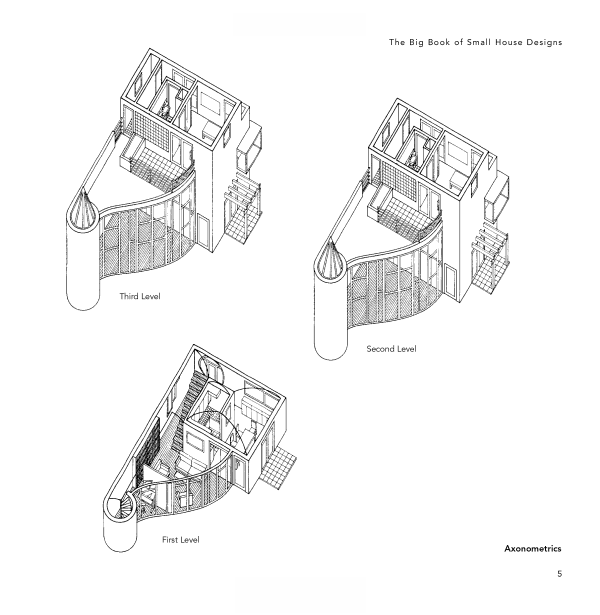 The Big Book of Small House Designs

Third Level

Second Level

First Level

Axonometrics

5