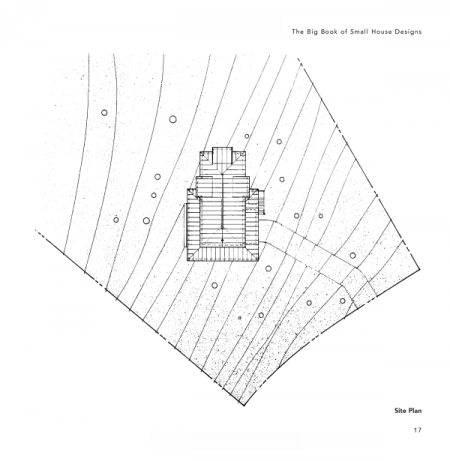 The Big Book of Small House Designs

Site Plan

17