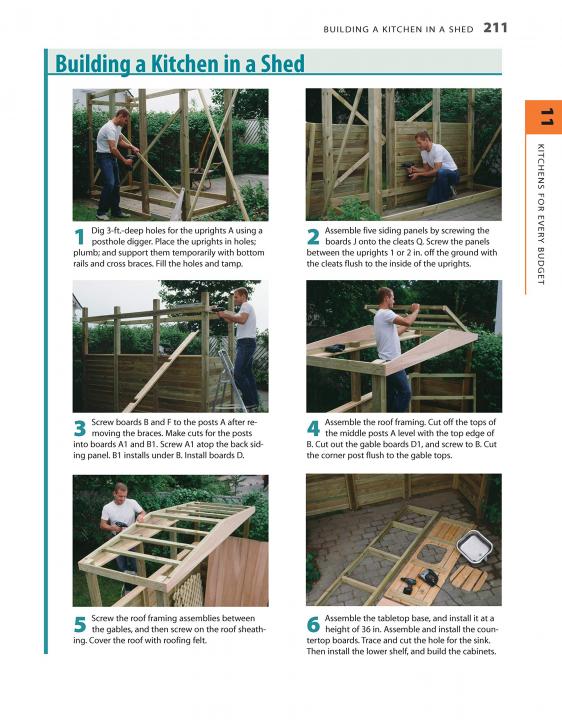 BUILDING A KITCHEN IN A SHED 211

Building a Kitchen in a Shed

11

KITCHENS FOR EVERY BUDGET

1 Dig 3-ft.-deep holes for the uprights A using a posthole digger. Place the uprights in holes; plumb; and support them temporarily with bottom rails and cross braces. Fill the holes and tamp.

2 Assemble five siding panels by screwing the boards J onto the cleats Q. Screw the panels between the uprights 1 or 2 in. off the ground with the cleats flush to the inside of the uprights.

3 Screw boards B and F to the posts A after removing the braces. Make cuts for the posts into boards A1 and B1. Screw A1 atop the back siding panel. B1 installs under B. Install boards D.

4 Assemble the roof framing. Cut off the tops of the middle posts A level with the top edge of B. Cut out the gable boards D1, and screw to B. Cut the corner post flush to the gable tops.

5 Screw the roof framing assemblies between the gables, and then screw on the roof sheathing. Cover the roof with roofing felt.

6 Assemble the tabletop base, and install it at a height of 36 in. Assemble and install the countertop boards. Trace and cut the hole for the sink. Then install the lower shelf, and build the cabinets.