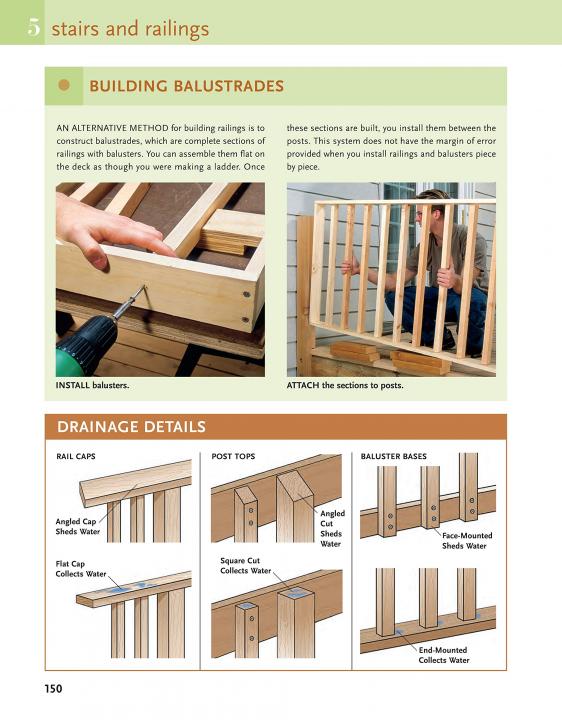 5 stairs and railings

BUILDING BALUSTRADES

AN ALTERNATIVE METHOD for building railings is to construct balustrades, which are complete sections of railings with balusters. You can assemble them flat on the deck as though you were making a ladder. Once these sections are built, you install them between the posts. This system does not have the margin of error provided when you install railings and balusters piece by piece.

INSTALL balusters.

ATTACH the sections to posts.

DRAINAGE DETAILS

RAIL CAPS

Angled Cap Sheds Water

Flat Cap Collects Water

POST TOPS

Angled Cut Sheds Water

Square Cut Collects Water

BALUSTER BASES

Face-Mounted Sheds Water

End-Mounted Collects Water

150