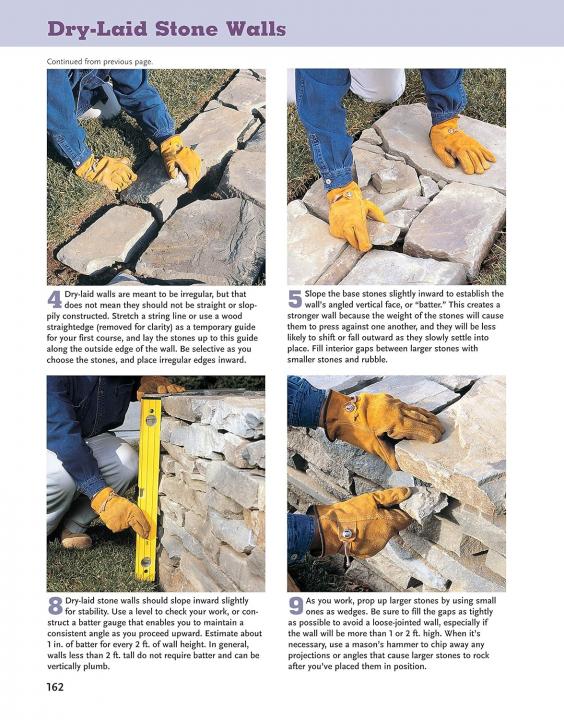 Dry-Laid Stone Walls

Continued from previous page.

4 Dry-laid walls are meant to be irregular, but that does not mean they should not be straight or sloppily constructed. Stretch a string line or use a wood straightedge (removed for clarity) as a temporary guide for your first course, and lay the stones up to this guide along the outside edge of the wall. Be selective as you choose the stones, and place irregular edges inward.

5 Slope the base stones slightly inward to establish the wall's angled vertical face, or "batter." This creates a stronger wall because the weight of the stones will cause them to press against one another, and they will be less likely to shift or fall outward as they slowly settle into place. Fill interior gaps between larger stones with smaller stones and rubble.

8 Dry-laid stone walls should slope inward slightly for stability. Use a level to check your work, or construct a batter gauge that enables you to maintain a consistent angle as you proceed upward. Estimate about 1 in. of batter for every 2 ft. of wall height. In general, walls less than 2 ft. tall do not require batter and can be vertically plumb.

9 As you work, prop up larger stones by using small ones as wedges. Be sure to fill the gaps as tightly as possible to avoid a loose-jointed wall, especially if the wall will be more than 1 or 2 ft. high. When it's necessary, use a mason's hammer to chip away any projections or angles that cause larger stones to rock after you've placed them in position.

162